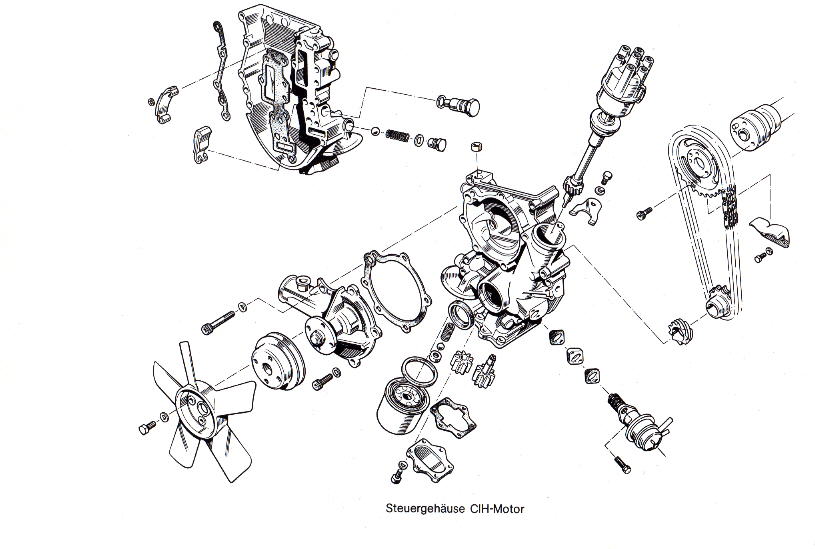 Steuergehäuse CIH-Motor